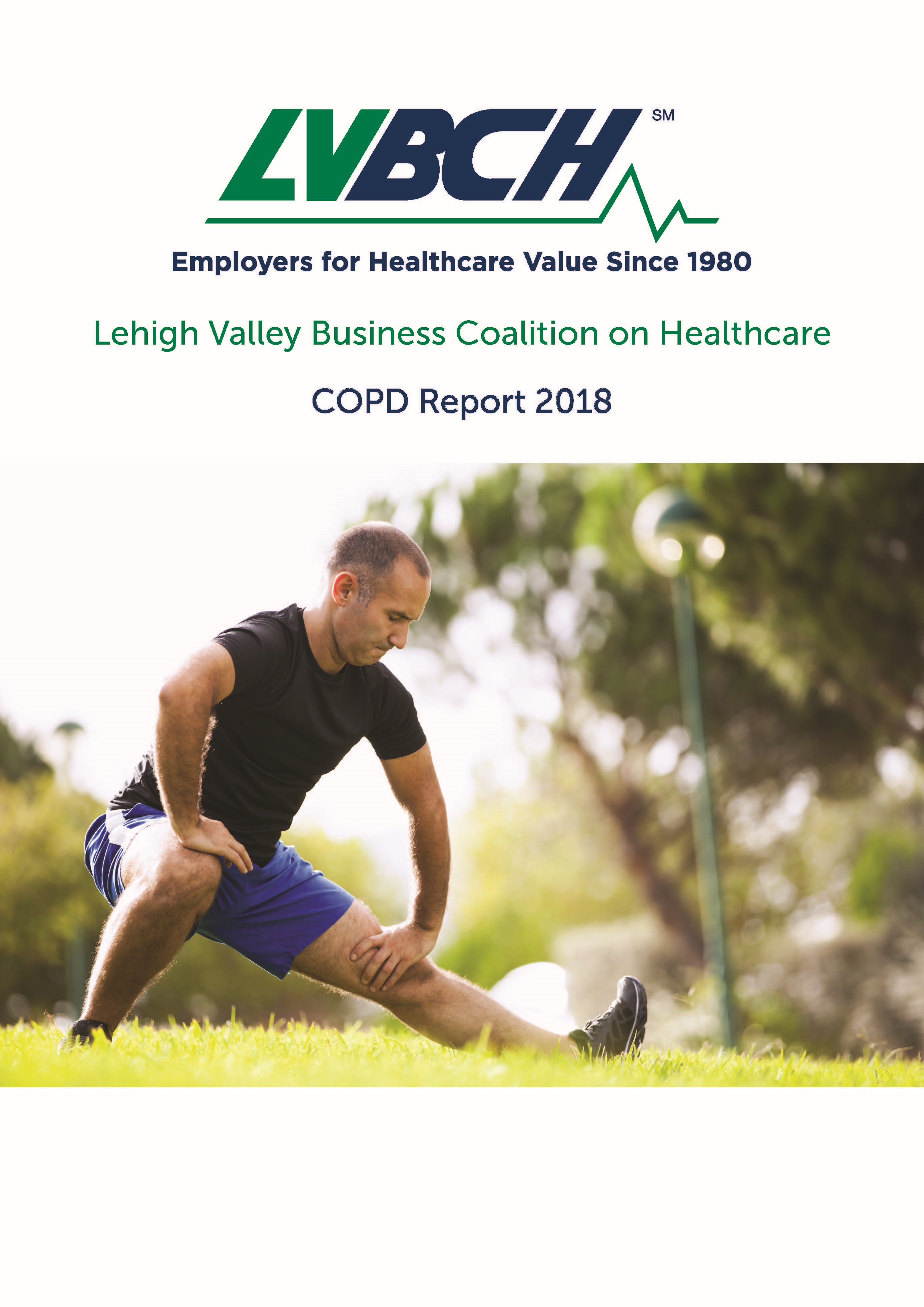 LVBCH SM

Employers for Healthcare Value Since 1980

Lehigh Valley Business Coalition on Healthcare

COPD Report 2018